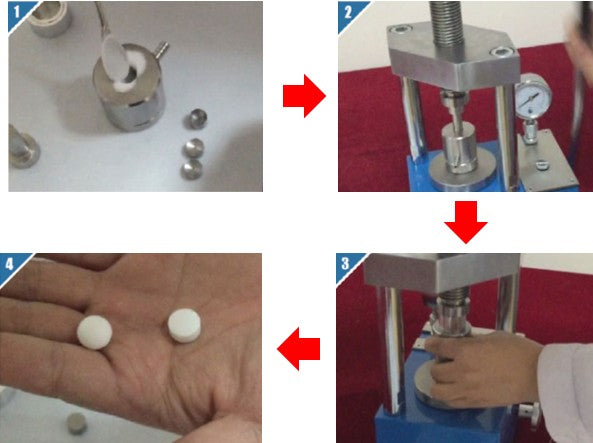 1

2

3

4