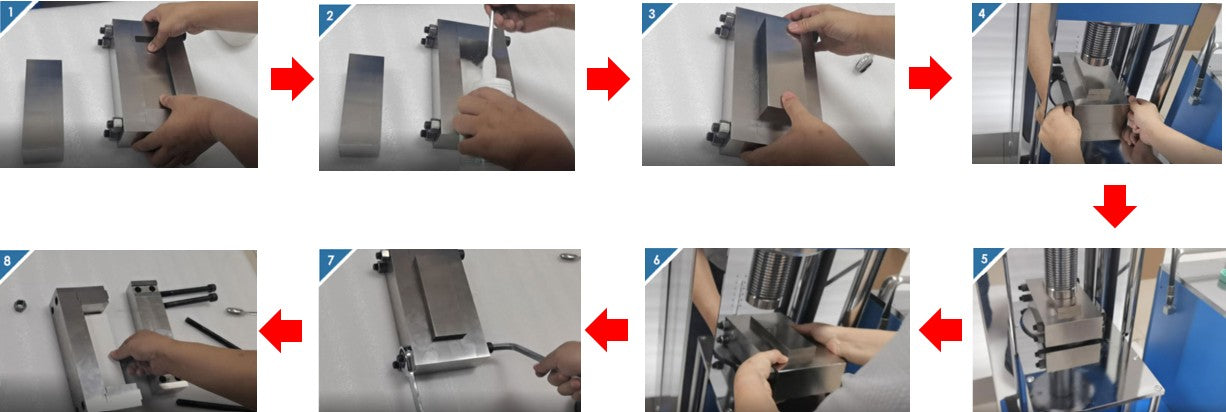 1

2

3

4

5

6

7

8